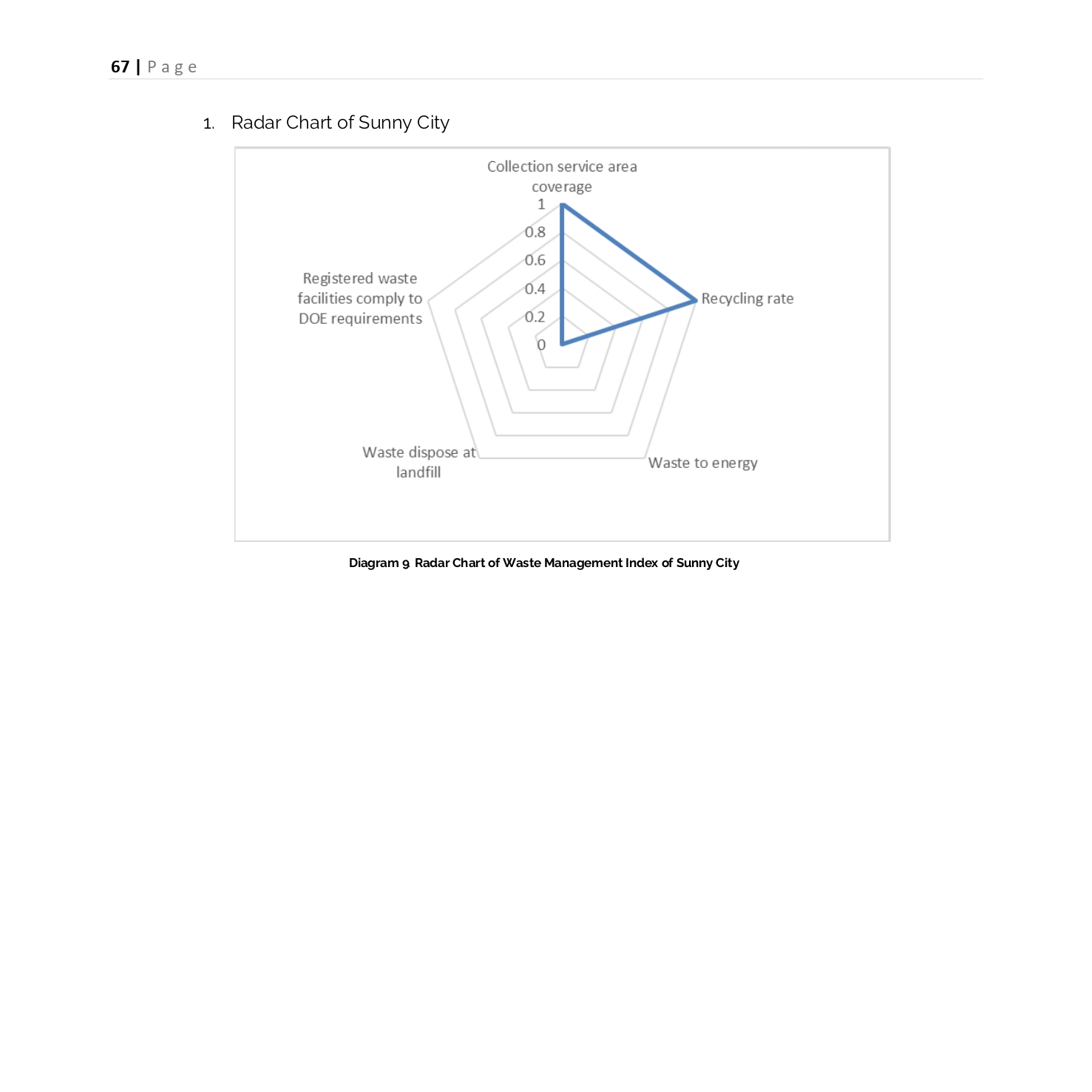 67 | Page

1. Radar Chart of Sunny City

Collection service area coverage

1

0.8

0.6

0.4

0.2

0

Recycling rate

Waste to energy

Waste dispose at landfill

Registered waste facilities comply to DOE requirements

Diagram 9 Radar Chart of Waste Management Index of Sunny City